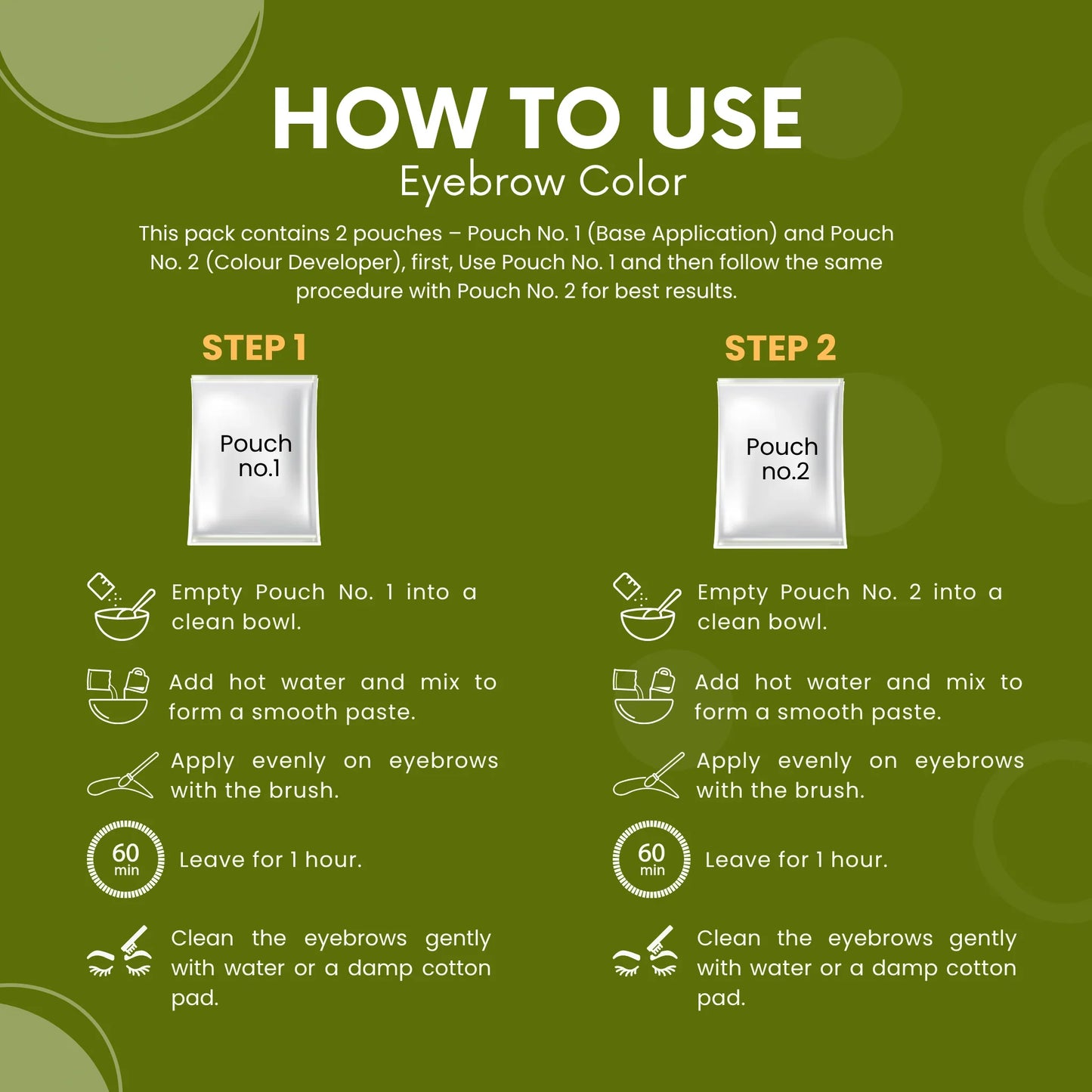 HOW TO USE
Eyebrow Color

This pack contains 2 pouches – Pouch No. 1 (Base Application) and Pouch No. 2 (Colour Developer), first, Use Pouch No. 1 and then follow the same procedure with Pouch No. 2 for best results.

STEP 1

Pouch no.1

Empty Pouch No. 1 into a clean bowl.

Add hot water and mix to form a smooth paste.

Apply evenly on eyebrows with the brush.

60 min

Leave for 1 hour.

Clean the eyebrows gently with water or a damp cotton pad.

STEP 2

Pouch no.2

Empty Pouch No. 2 into a clean bowl.

Add hot water and mix to form a smooth paste.

Apply evenly on eyebrows with the brush.

60 min

Leave for 1 hour.

Clean the eyebrows gently with water or a damp cotton pad.