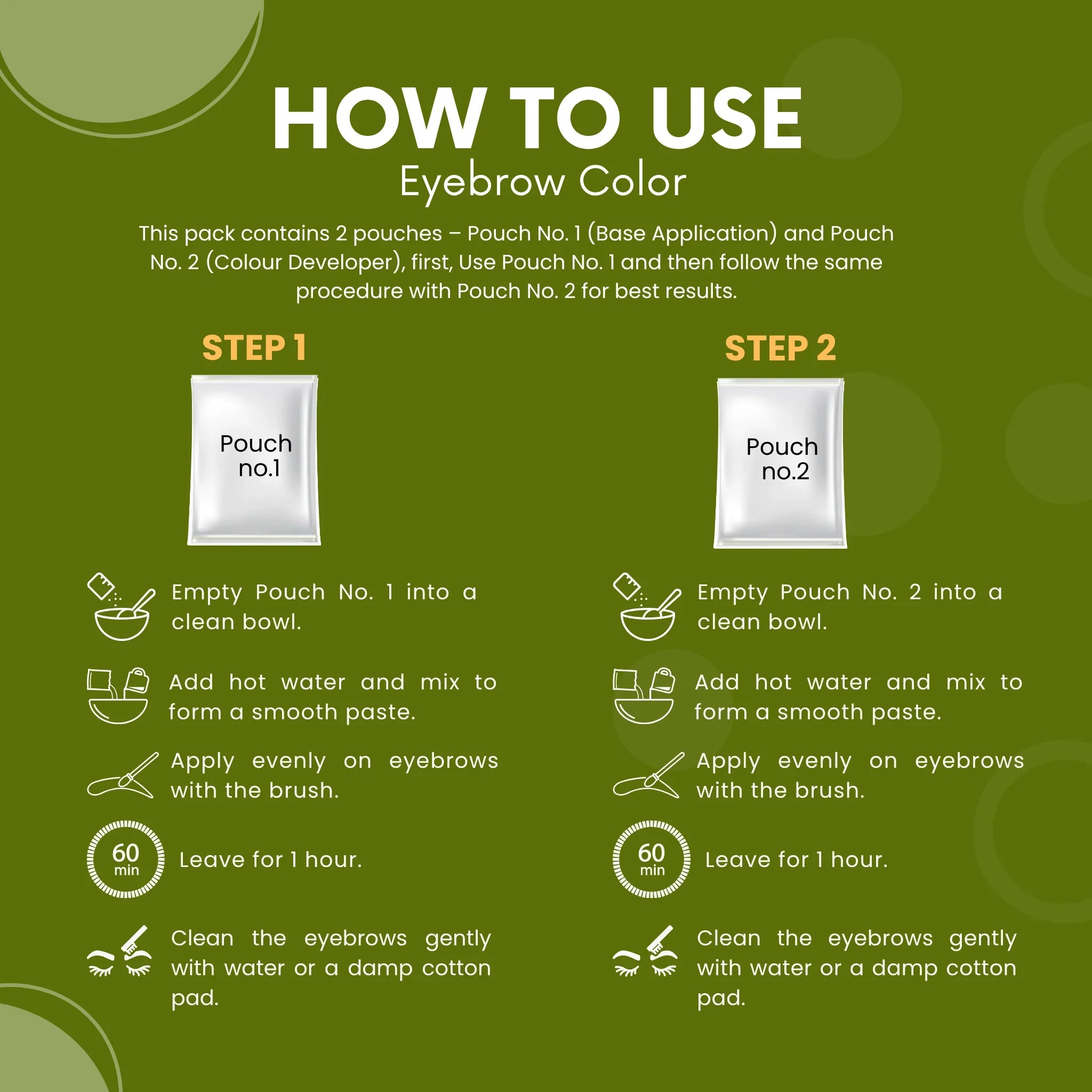 HOW TO USE
Eyebrow Color

This pack contains 2 pouches – Pouch No. 1 (Base Application) and Pouch No. 2 (Colour Developer), first, Use Pouch No. 1 and then follow the same procedure with Pouch No. 2 for best results.

STEP 1

Pouch no.1

Empty Pouch No. 1 into a clean bowl.

Add hot water and mix to form a smooth paste.

Apply evenly on eyebrows with the brush.

60 min

Leave for 1 hour.

Clean the eyebrows gently with water or a damp cotton pad.

STEP 2

Pouch no.2

Empty Pouch No. 2 into a clean bowl.

Add hot water and mix to form a smooth paste.

Apply evenly on eyebrows with the brush.

60 min

Leave for 1 hour.

Clean the eyebrows gently with water or a damp cotton pad.